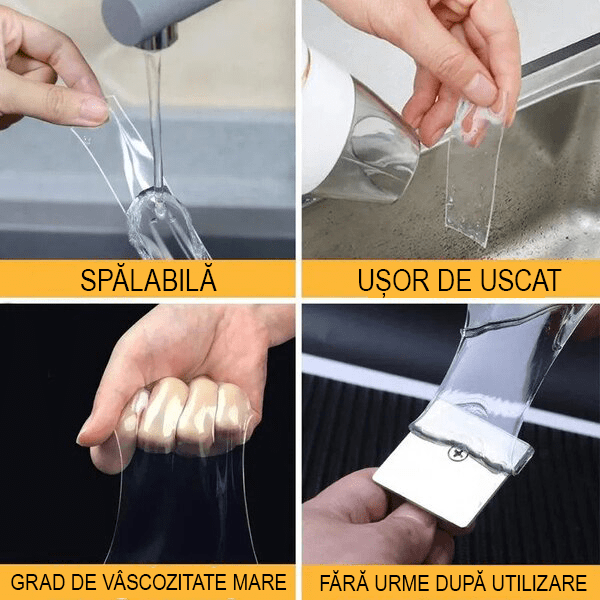 SPĂLABILĂ

UȘOR DE USCAT

GRAD DE VÂSCOZITATE MARE

FĂRĂ URME DUPĂ UTILIZARE