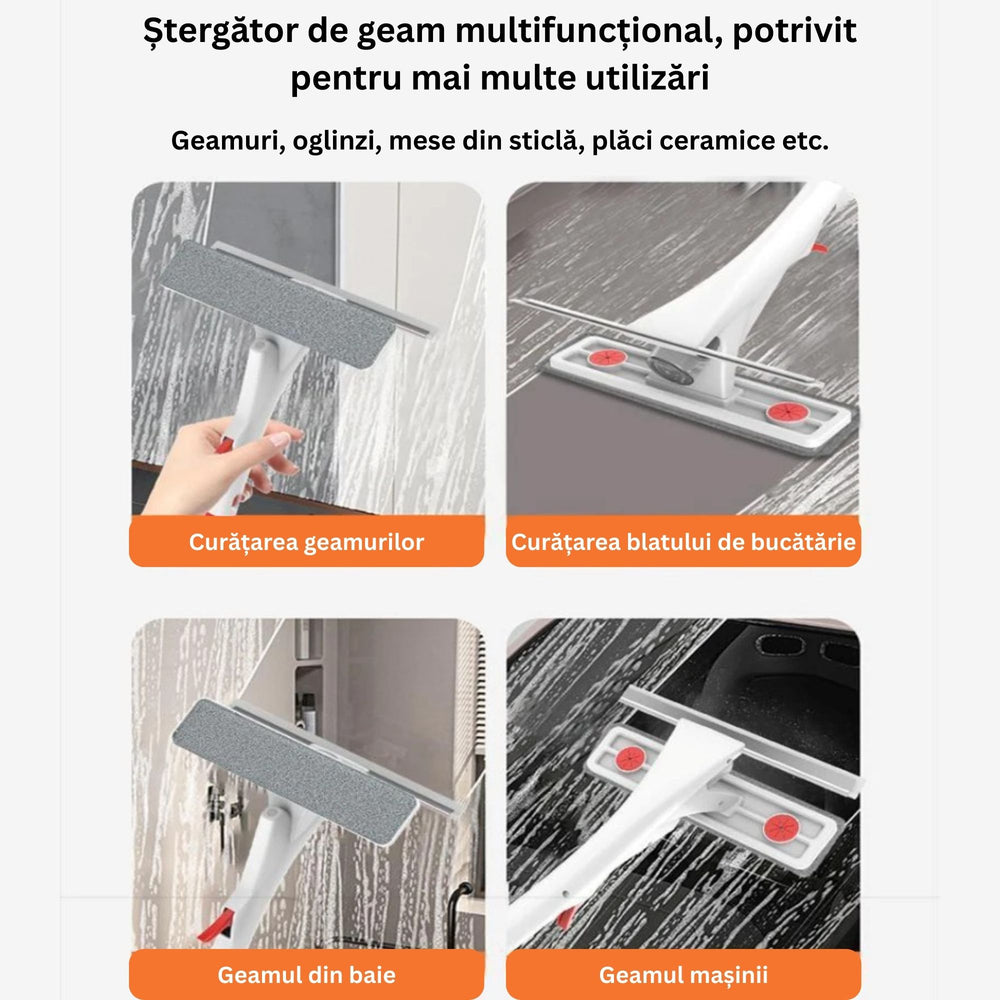 Ștergător de geam multifuncțional, potrivit pentru mai multe utilizări

Geamuri, oglinzi, mese din sticlă, plăci ceramice etc.

Curățarea geamurilor

Curățarea blatului de bucătărie

Geamul din baie

Geamul mașinii