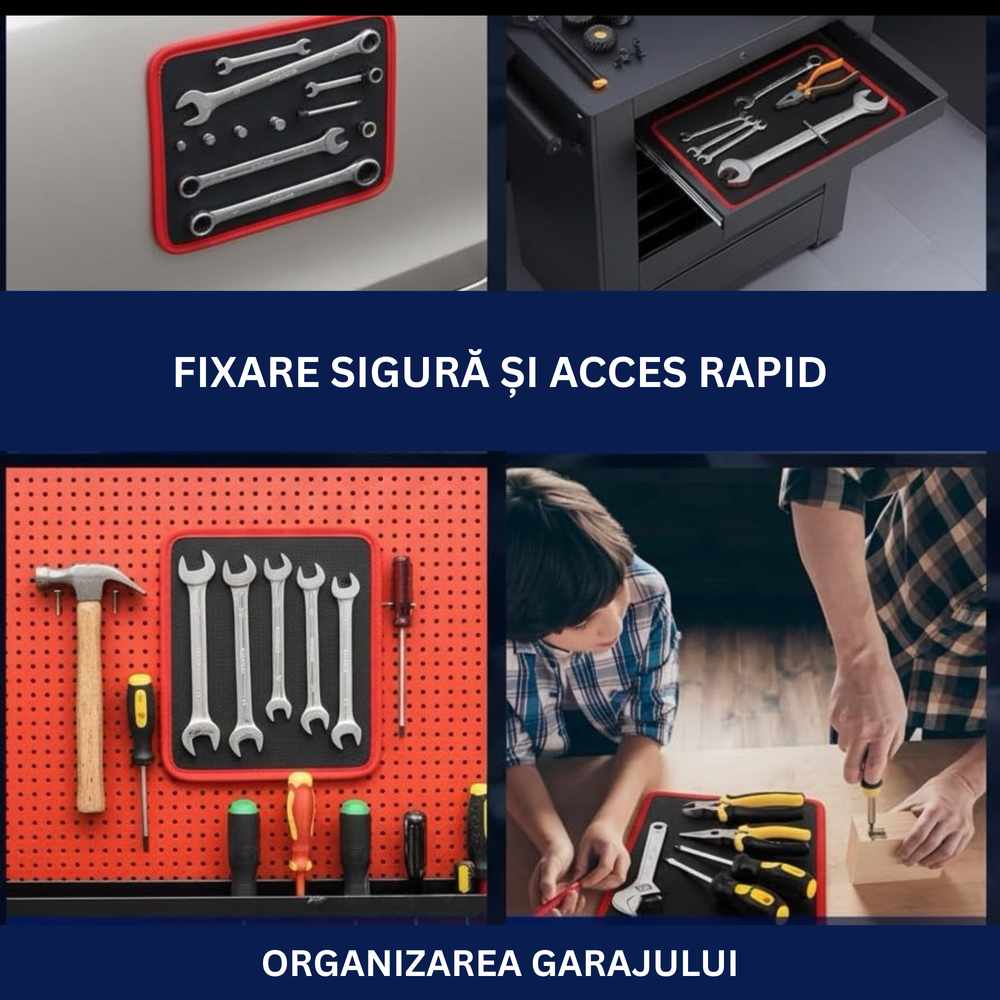 FIXARE SIGURĂ ȘI ACCES RAPID

ORGANIZAREA GARAJULUI