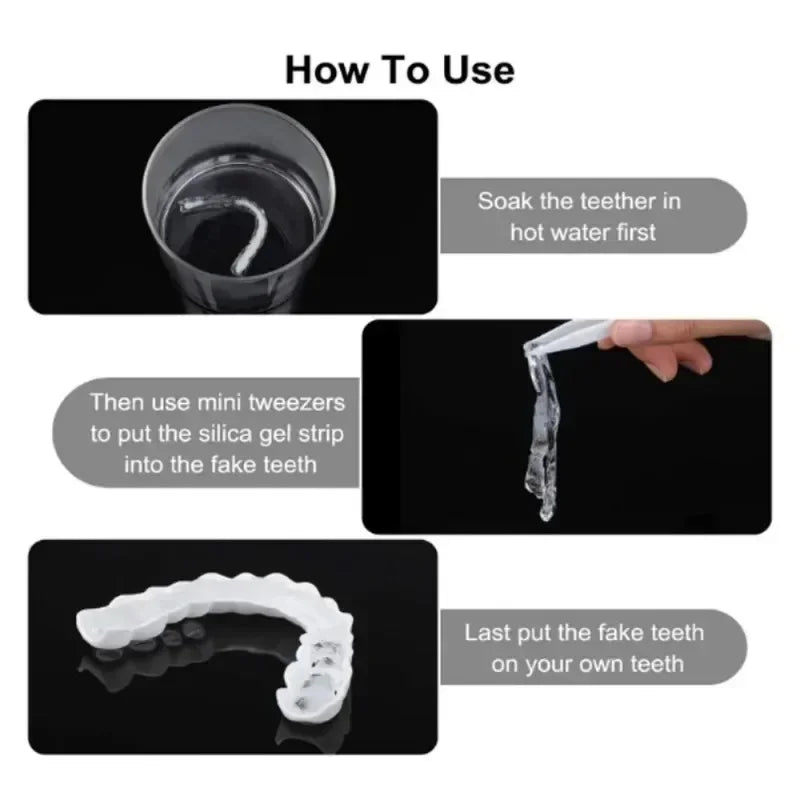 How To Use

Soak the teether in hot water first

Then use mini tweezers to put the silica gel strip into the fake teeth

Last put the fake teeth on your own teeth